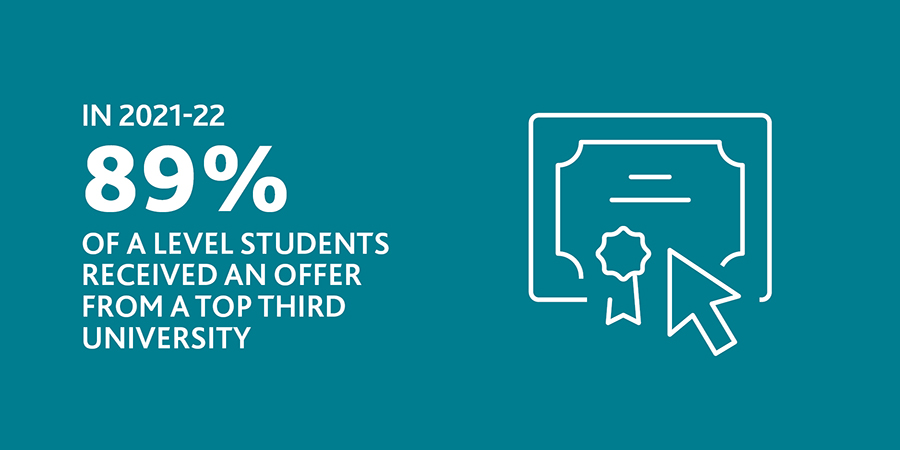 IN 2021-22

89%

OF A LEVEL STUDENTS RECEIVED AN OFFER FROM A TOP THIRD UNIVERSITY